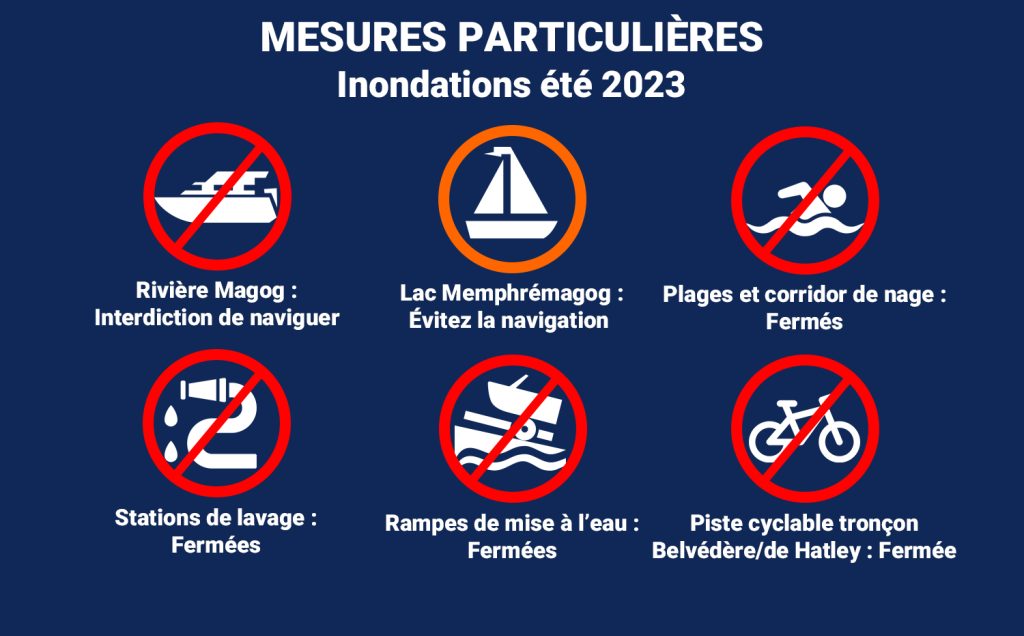 MESURES PARTICULIÈRES
Inondations été 2023

Rivière Magog : Interdiction de naviguer

Lac Memphrémagog : Évitez la navigation

Plages et corridor de nage : Fermés

Stations de lavage : Fermées

Rampes de mise à l'eau : Fermées

Piste cyclable tronçon Belvédère/de Hatley : Fermée