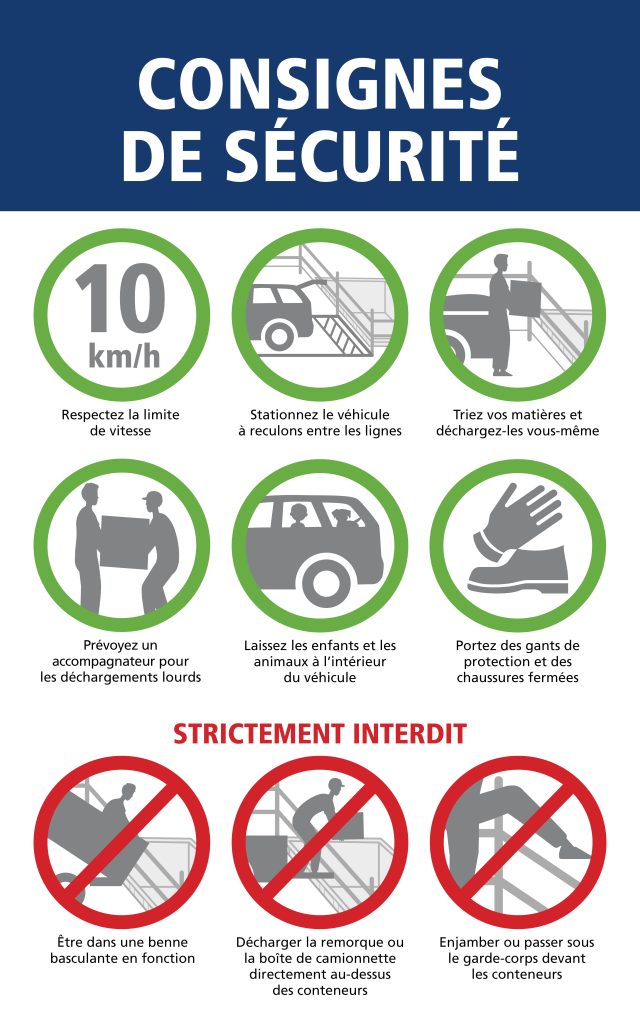 CONSIGNES DE SÉCURITÉ

10 km/h

Respectez la limite de vitesse

Stationnez le véhicule à reculons entre les lignes

Triez vos matières et déchargez-les vous-même

Prévoyez un accompagnateur pour les déchargements lourds

Laissez les enfants et les animaux à l'intérieur du véhicule

Portez des gants de protection et des chaussures fermées

STRICTEMENT INTERDIT

Être dans une benne basculante en fonction

Décharger la remorque ou la boîte de camionnette directement au-dessus des conteneurs

Enjamber ou passer sous le garde-corps devant les conteneurs